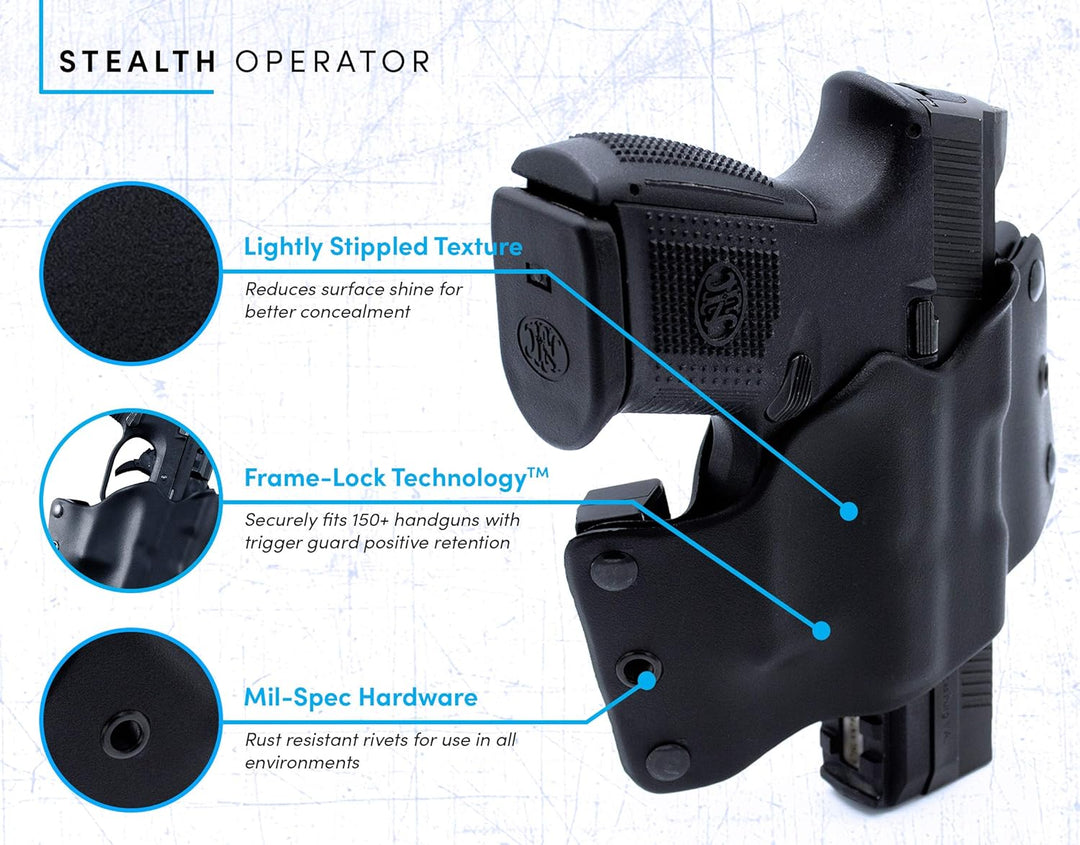 STEALTH OPERATOR

Lightly Stippled Texture

Reduces surface shine for better concealment

Frame-Lock Technology™

Securely fits 150+ handguns with trigger guard positive retention

Mil-Spec Hardware

Rust resistant rivets for use in all environments